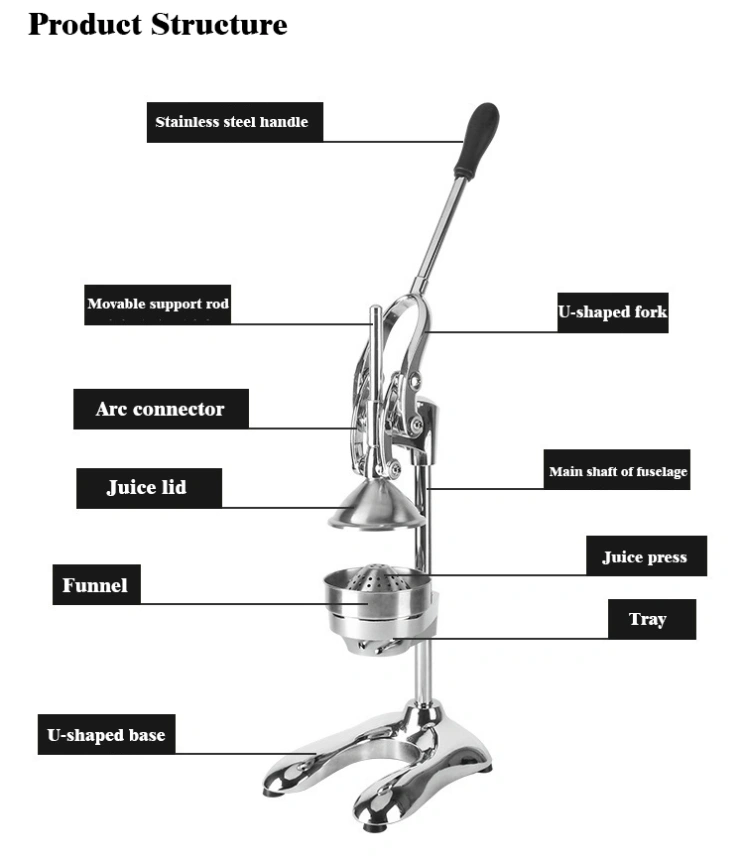 Product Structure

Stainless steel handle

Movable support rod

U-shaped fork

Arc connector

Main shaft of fuselage

Juice lid

Juice press

Funnel

Tray

U-shaped base